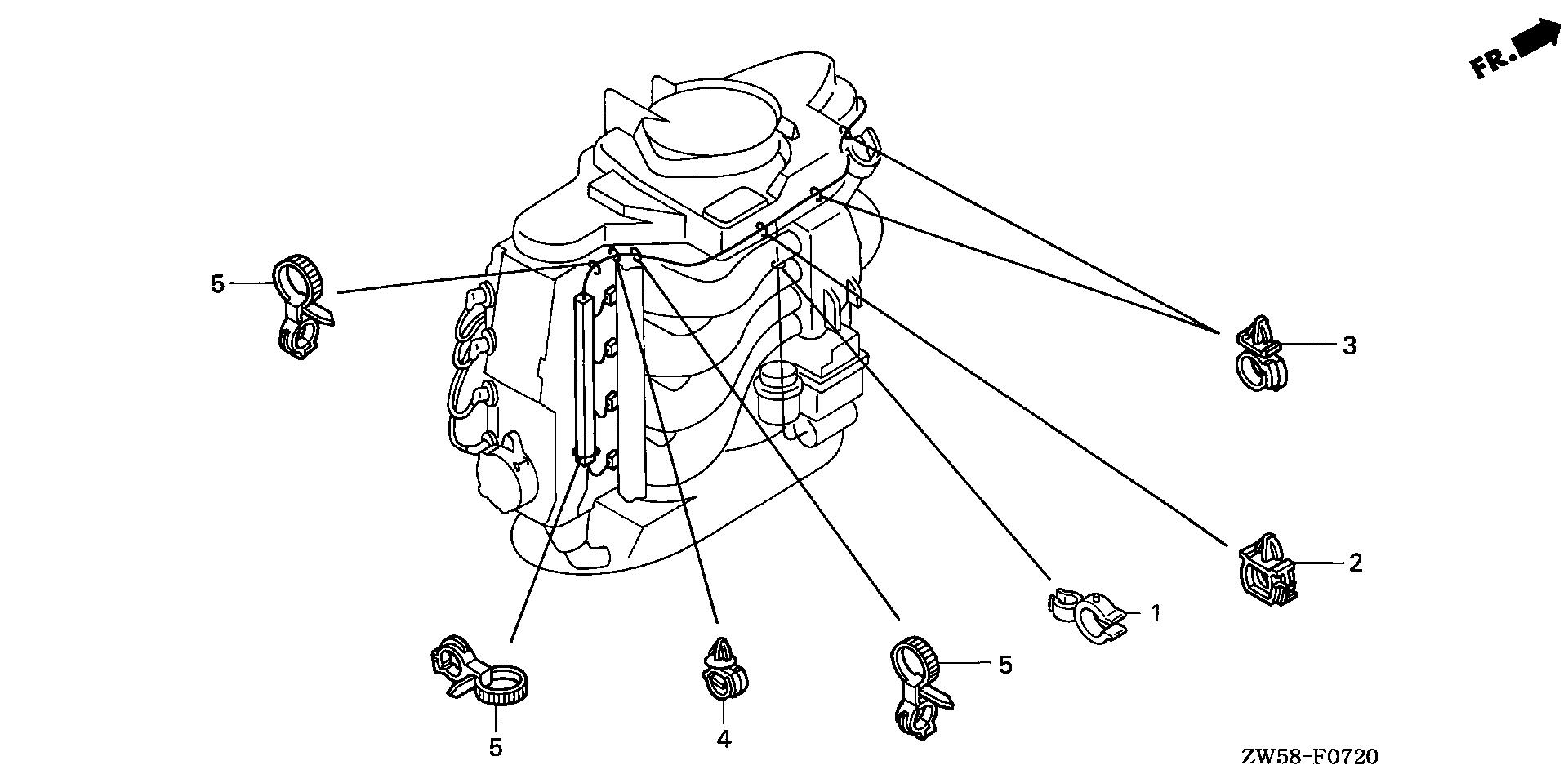 FR.

5

3

2

1

5

5

4

ZW58-F0720